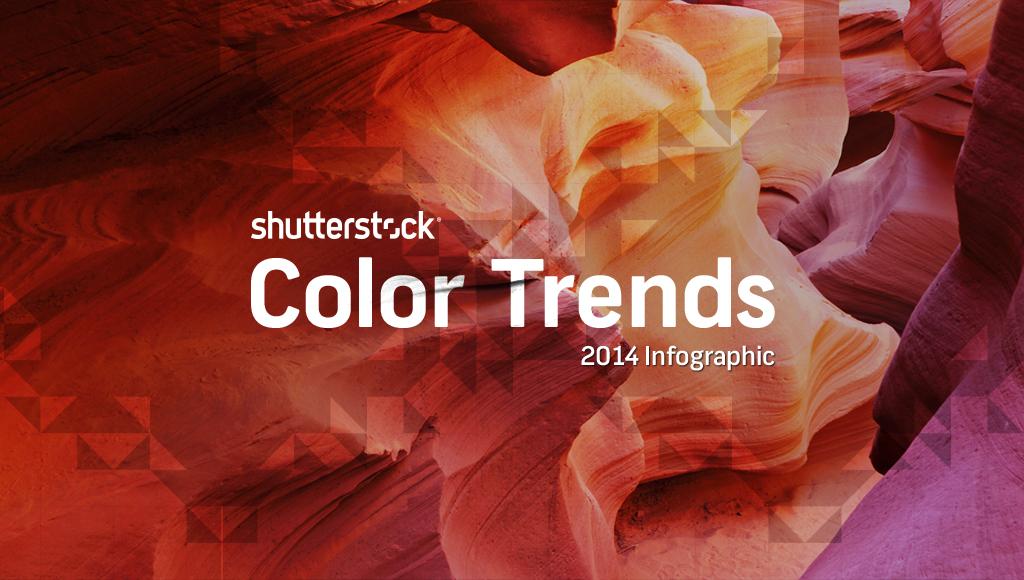 shutterstock®

Color Trends

2014 Infographic