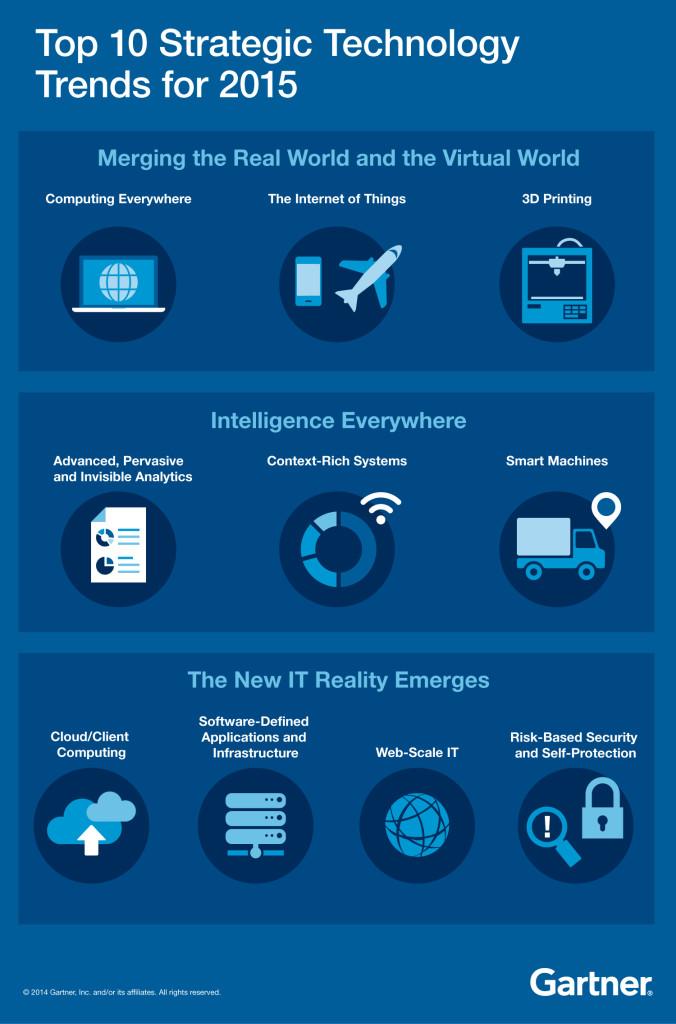 Top 10 Strategic Technology Trends for 2015

Merging the Real World and the Virtual World

Computing Everywhere

The Internet of Things

3D Printing

Intelligence Everywhere

Advanced, Pervasive and Invisible Analytics

Context-Rich Systems

Smart Machines

The New IT Reality Emerges

Cloud/Client Computing

Software-Defined Applications and Infrastructure

Web-Scale IT

Risk-Based Security and Self-Protection

© 2014 Gartner, Inc. and/or its affiliates. All rights reserved.

Gartner.